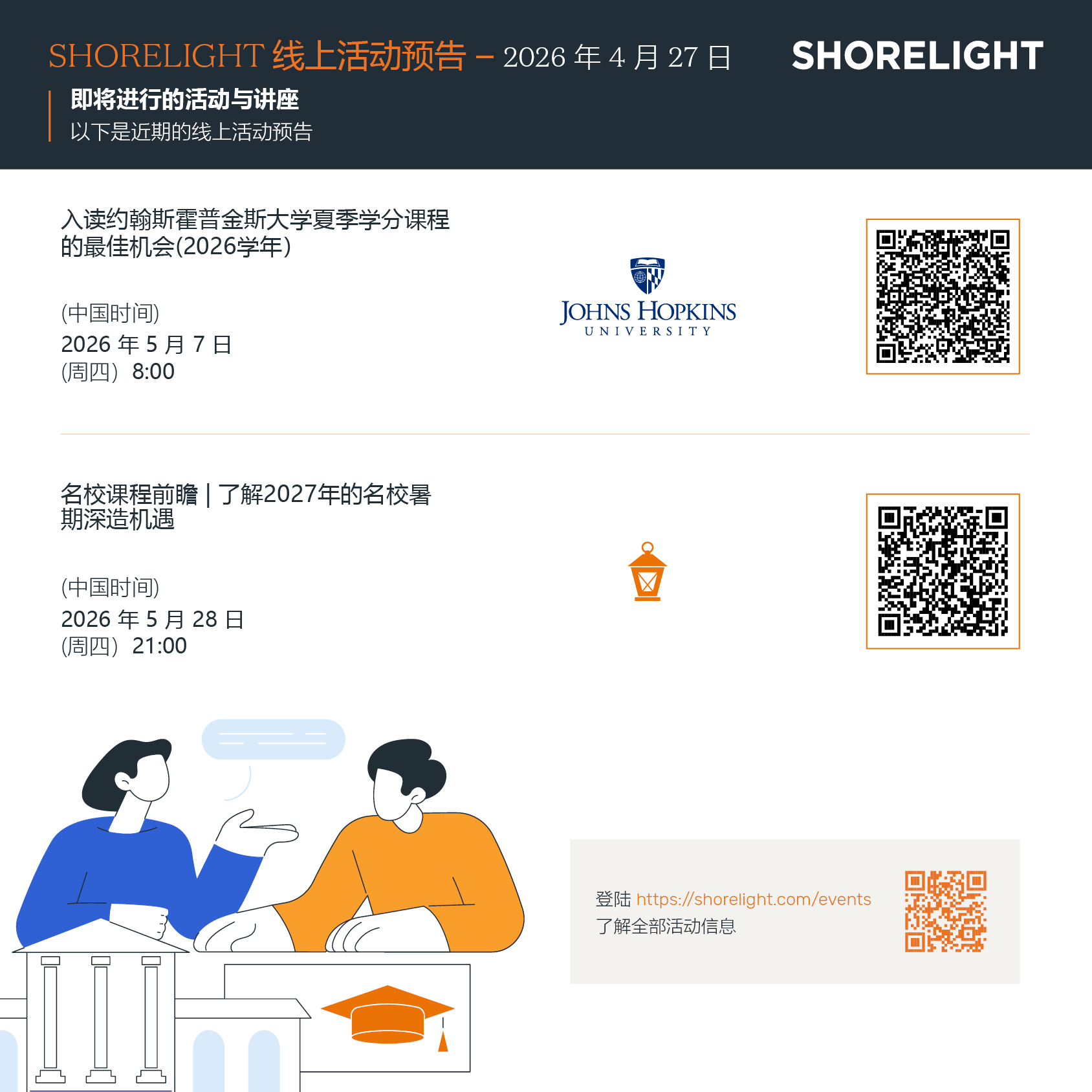 SHORELIGHT 线上活动预告 – 2026 年 4 月 27 日

SHORELIGHT

即将进行的活动与讲座
以下是近期的线上活动预告

入读约翰斯霍普金斯大学夏季学分课程的最佳机会(2026学年)

(中国时间)
2026 年 5 月 7 日
(周四) 8:00

JOHNS HOPKINS
UNIVERSITY

名校课程前瞻 | 了解2027年的名校暑期深造机遇

(中国时间)
2026 年 5 月 28 日
(周四) 21:00

登陆 https://shorelight.com/events
了解全部活动信息